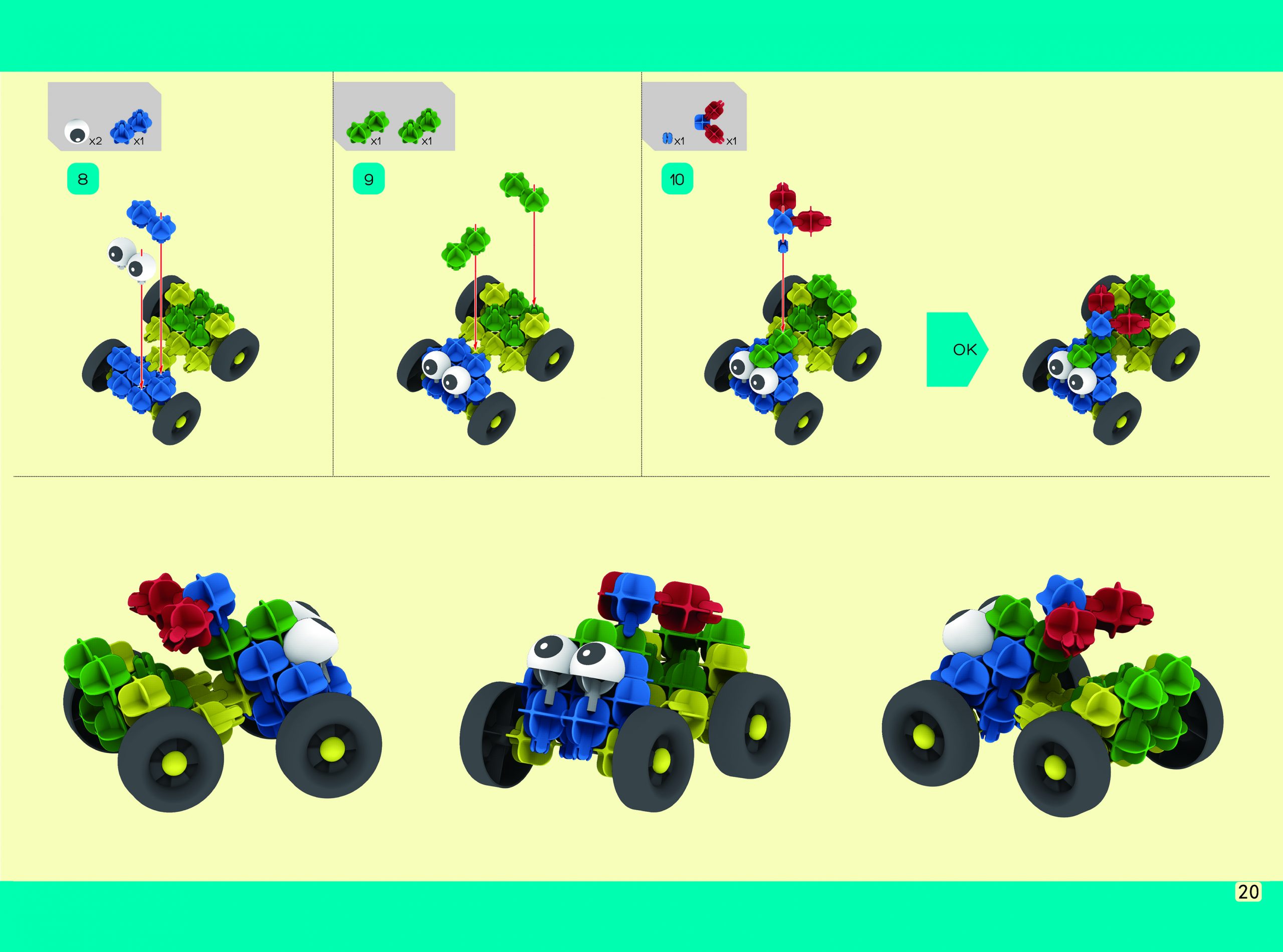 x2 x1

8

x1 x1

9

x1 x1

10

OK

20