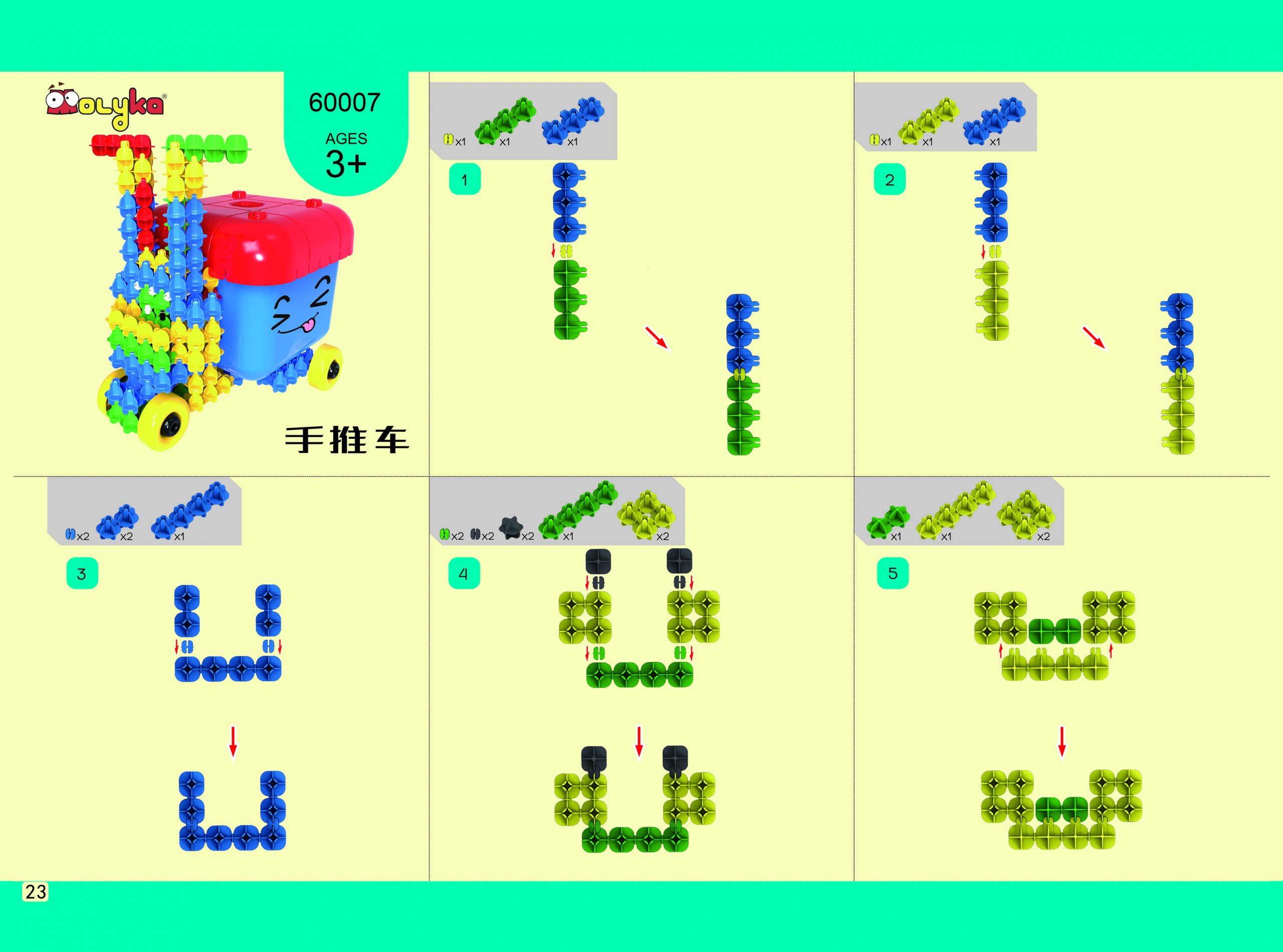 Molyka®

60007

AGES
3+

手推车

x1 x1 x1

1

x1 x1 x1

2

x2 x2 x1

3

x2 x2 x2 x1 x2

4

x1 x1 x2

5

23